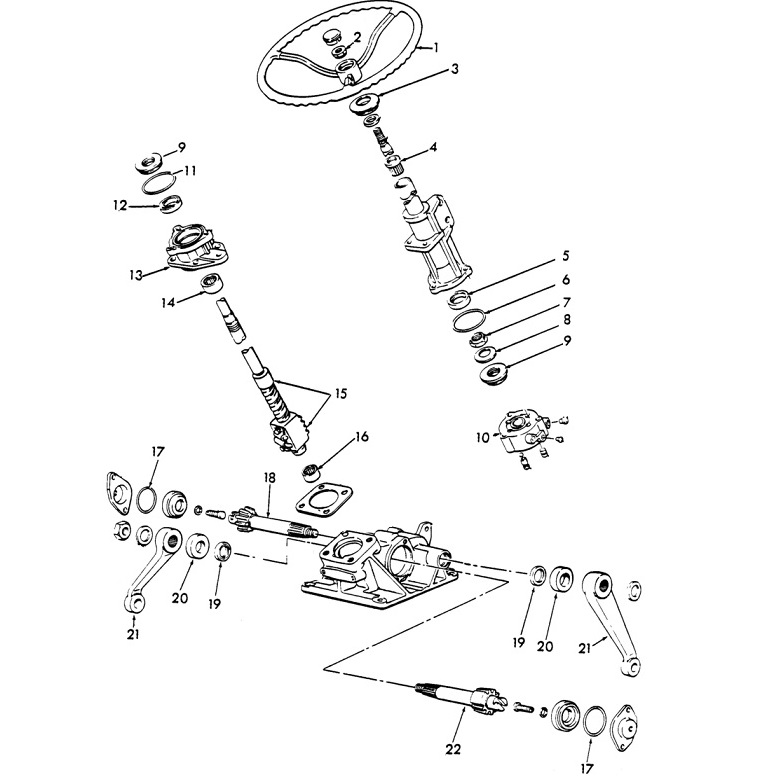 2
1
3
4
9
11
12
13
14
5
6
7
8
9
15
16
10
17
18
20
19
21
19
20
21
22
17