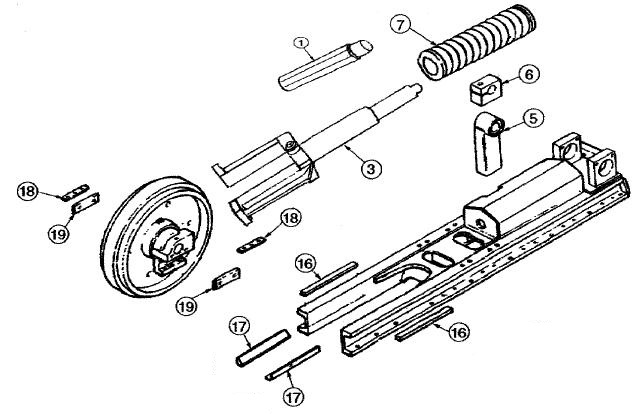 1
7
6
5
3
18
19
18
16
19
17
16
17