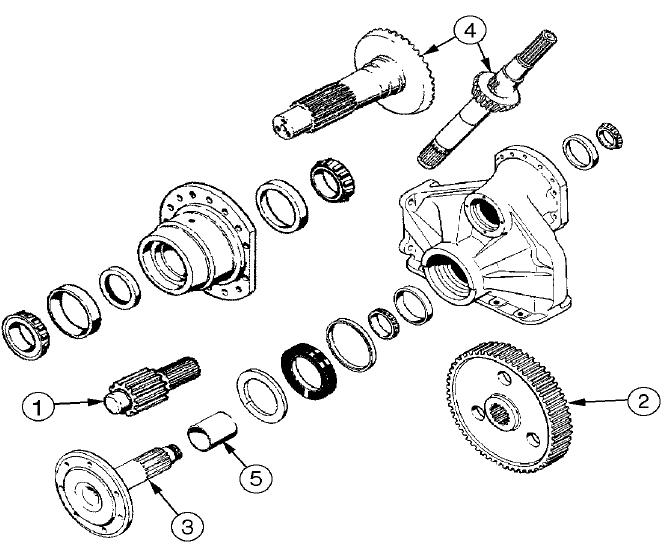 4
1
2
5
3